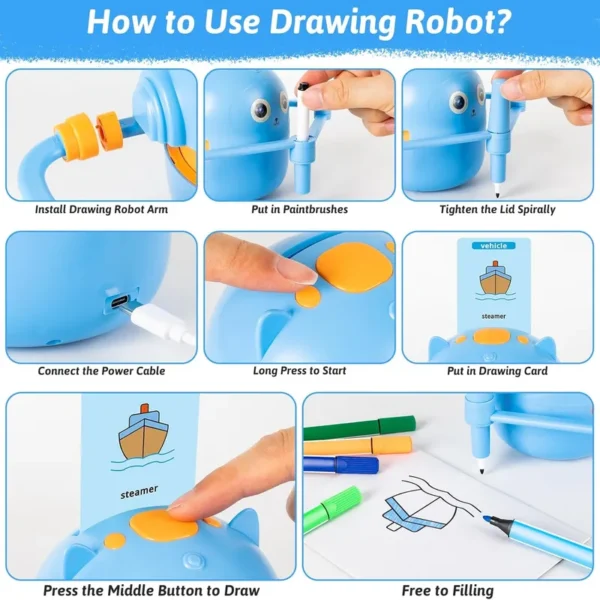 How to Use Drawing Robot?

Install Drawing Robot Arm

Put in Paintbrushes

Tighten the Lid Spirally

Connect the Power Cable

Long Press to Start

vehicle

steamer

Put in Drawing Card

steamer

Press the Middle Button to Draw

Free to Filling